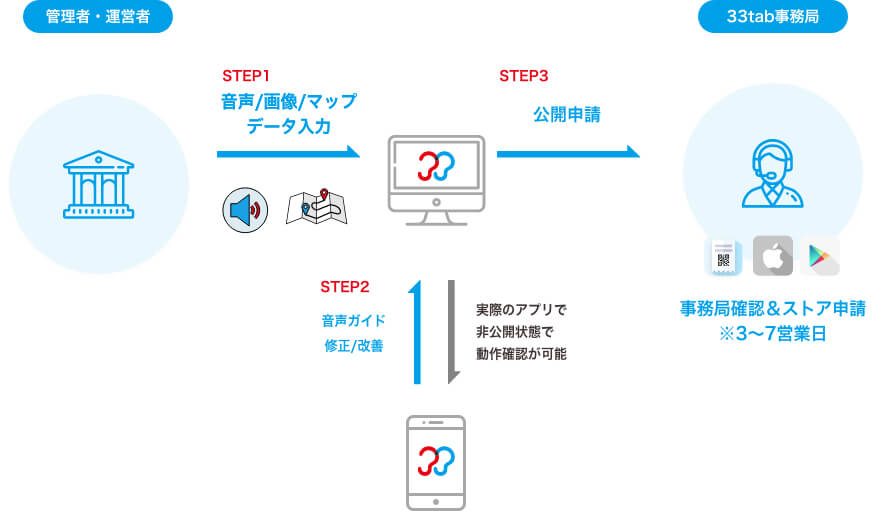 管理者・運営者

33tab事務局

STEP1
音声/画像/マップ
データ入力

STEP3
公開申請

STEP2
音声ガイド
修正/改善

実際のアプリで
非公開状態で
動作確認が可能

事務局確認＆ストア申請
※3〜7営業日